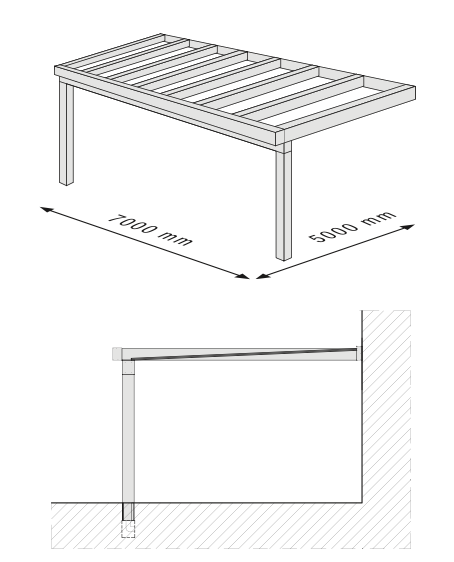 7000 mm

5000 mm