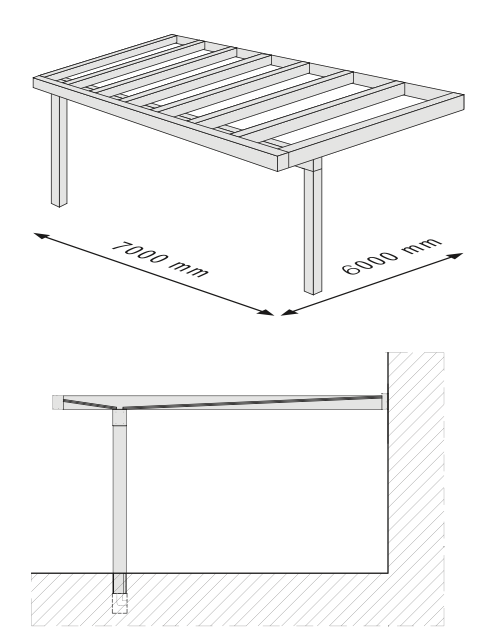 7000 mm
6000 mm