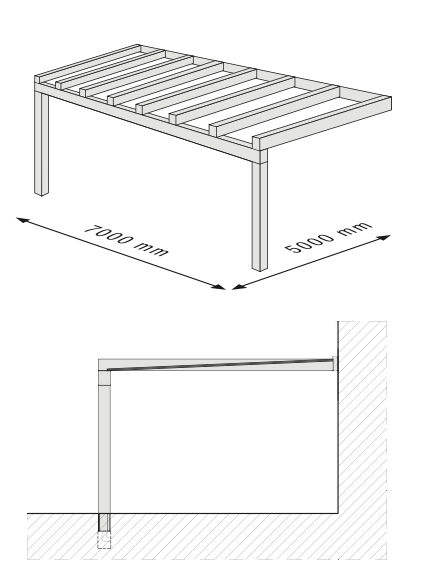 7000 mm
5000 mm